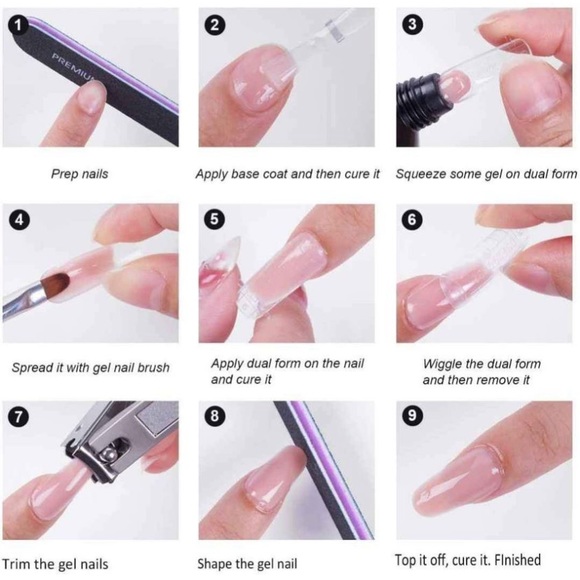 1
PREMIUM
Prep nails

2
Apply base coat and then cure it

3
Squeeze some gel on dual form

4
Spread it with gel nail brush

5
Apply dual form on the nail and cure it

6
Wiggle the dual form and then remove it

7
Trim the gel nails

8
Shape the gel nail

9
Top it off, cure it. FInished